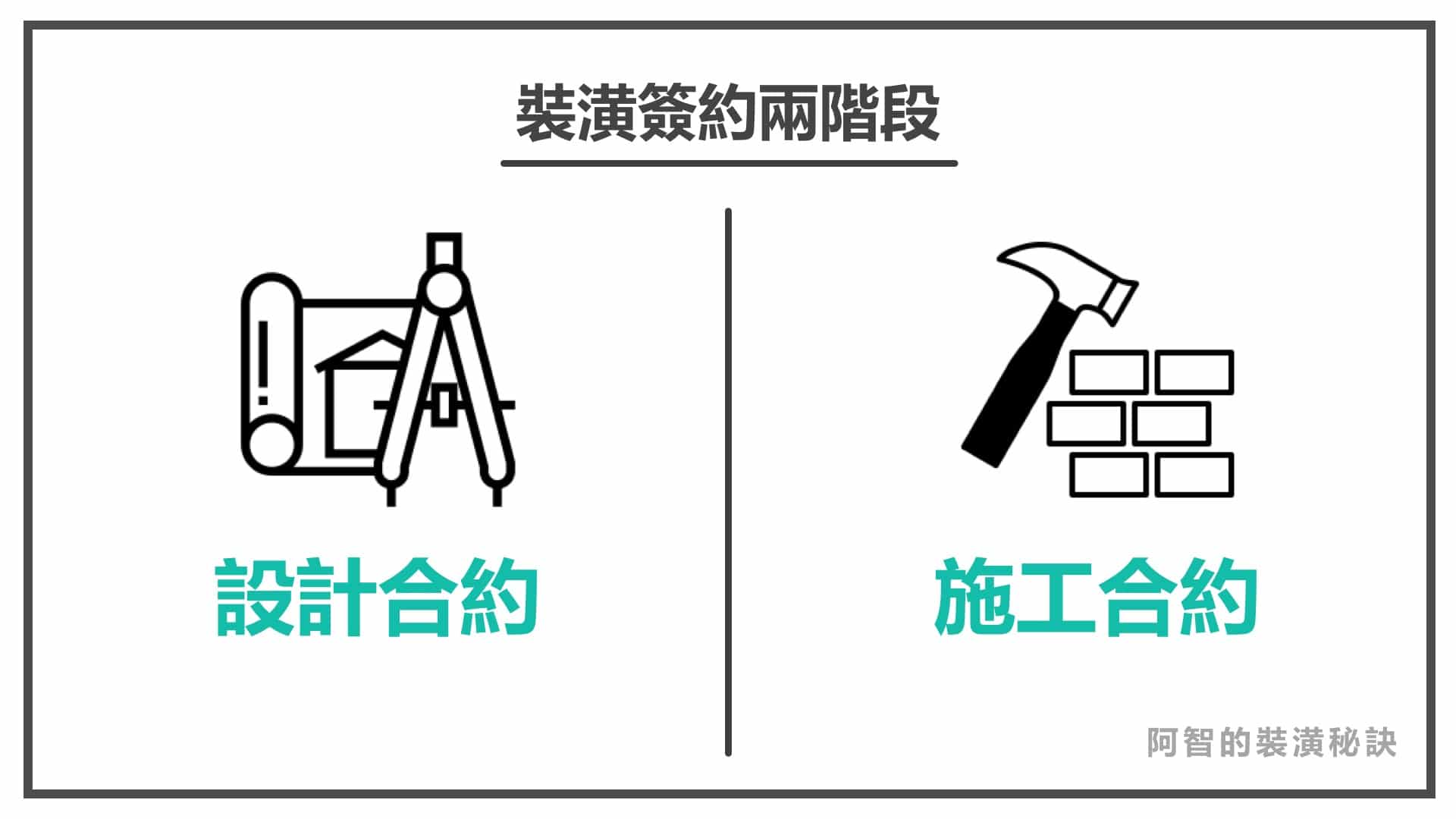 裝潢簽約兩階段

設計合約

施工合約

阿智的裝潢秘訣